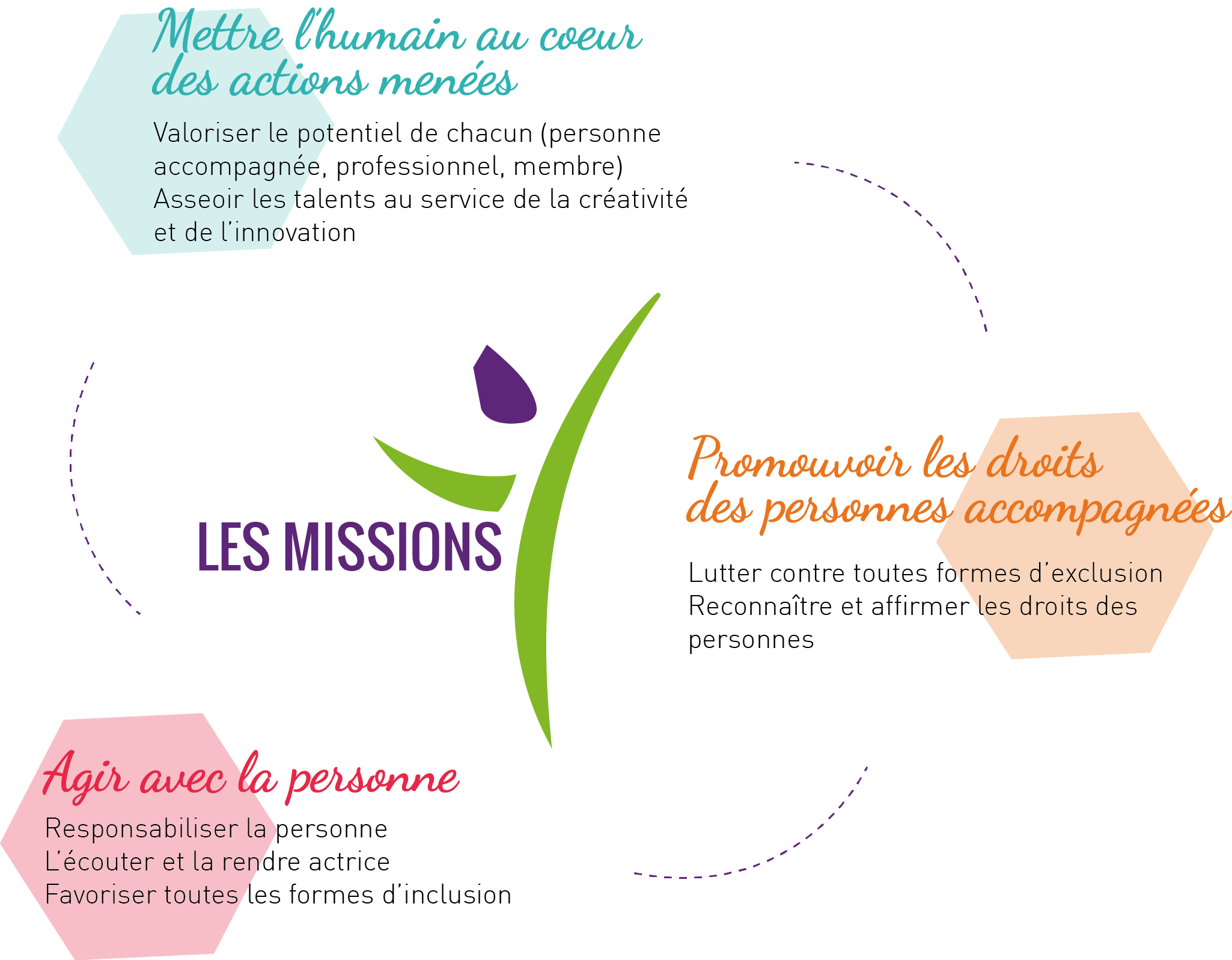 Mettre l'humain au coeur des actions menées

Valoriser le potentiel de chacun (personne accompagnée, professionnel, membre)
Asseoir les talents au service de la créativité et de l'innovation

LES MISSIONS

Promouvoir les droits des personnes accompagnées

Lutter contre toutes formes d'exclusion
Reconnaître et affirmer les droits des personnes

Agir avec la personne

Responsabiliser la personne
L'écouter et la rendre actrice
Favoriser toutes les formes d'inclusion